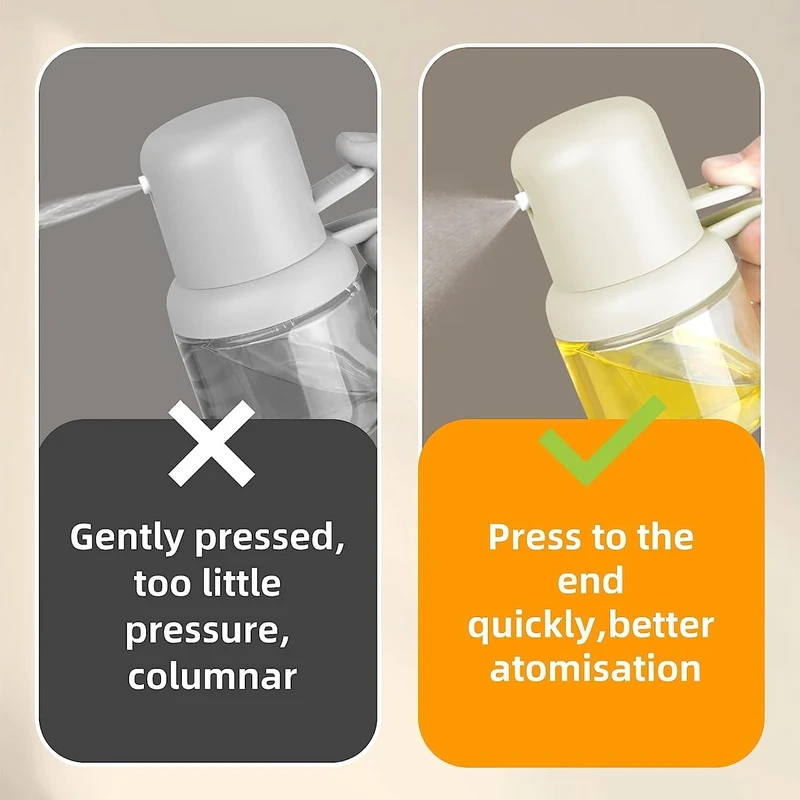 Gently pressed, too little pressure, columnar

Press to the end quickly,better atomisation